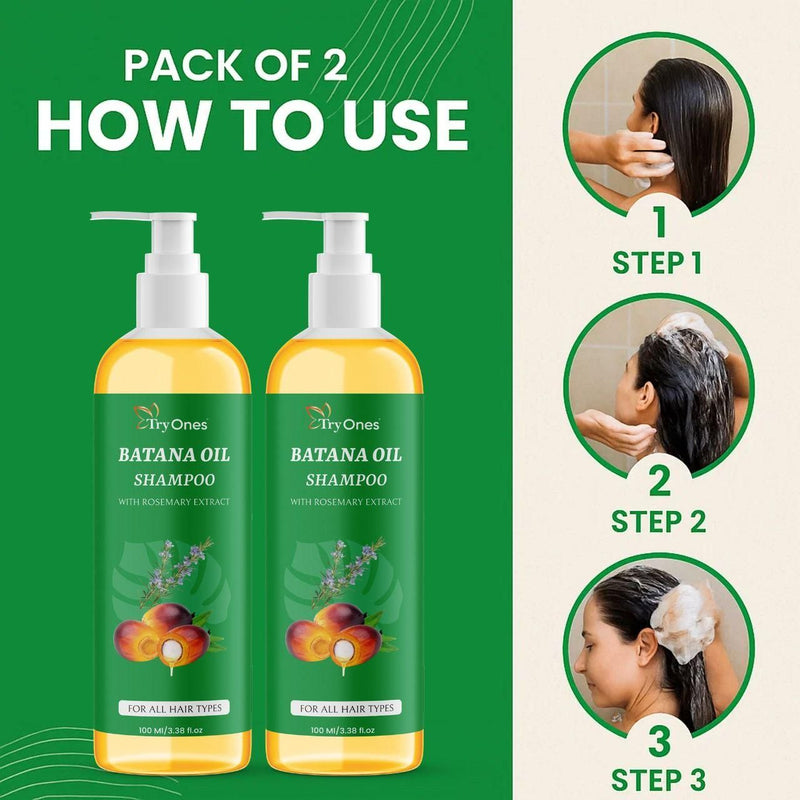 PACK OF 2
HOW TO USE

TryOnes
BATANA OIL
SHAMPOO
WITH ROSEMARY EXTRACT
FOR ALL HAIR TYPES
100 Ml/3.38 fl.oz

TryOnes
BATANA OIL
SHAMPOO
WITH ROSEMARY EXTRACT
FOR ALL HAIR TYPES
100 Ml/3.38 fl.oz

1
STEP 1

2
STEP 2

3
STEP 3